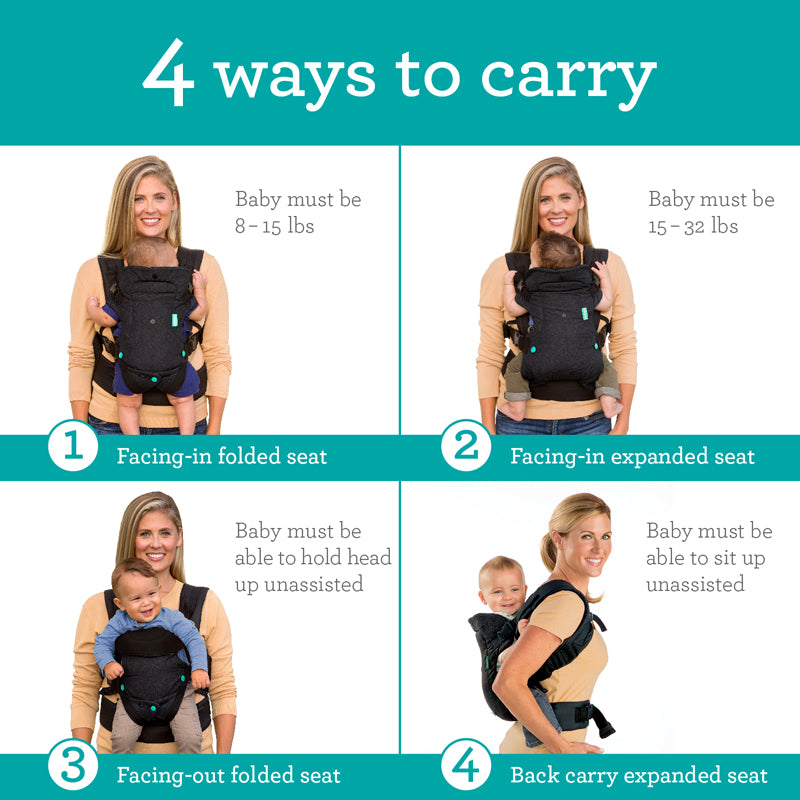 4 ways to carry

Baby must be 8 – 15 lbs

1 Facing-in folded seat

Baby must be 15 – 32 lbs

2 Facing-in expanded seat

Baby must be able to hold head up unassisted

3 Facing-out folded seat

Baby must be able to sit up unassisted

4 Back carry expanded seat