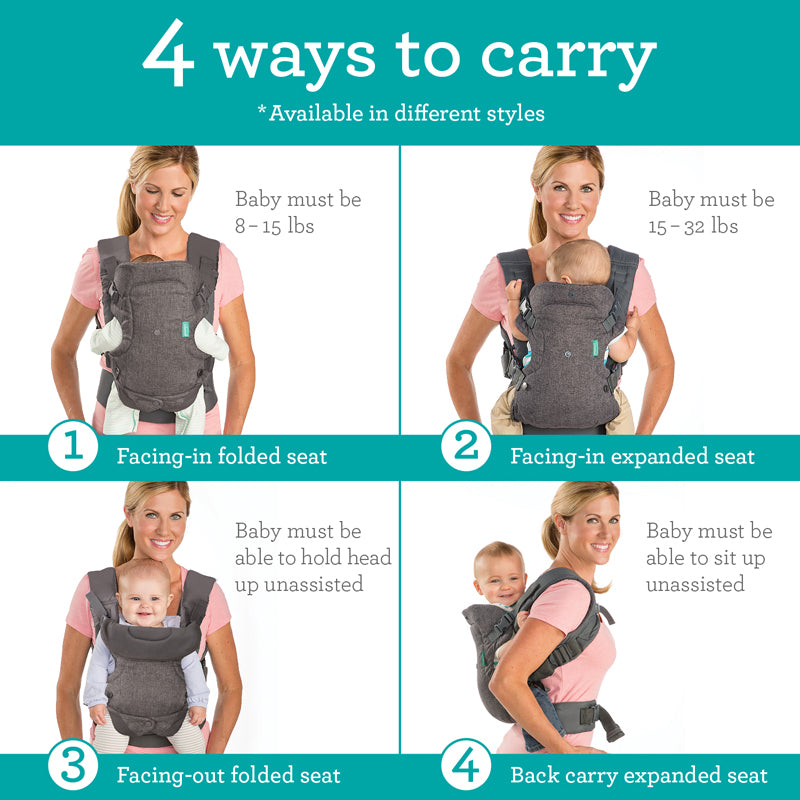 4 ways to carry

*Available in different styles

Baby must be 8 – 15 lbs

1 Facing-in folded seat

Baby must be 15 – 32 lbs

2 Facing-in expanded seat

Baby must be able to hold head up unassisted

3 Facing-out folded seat

Baby must be able to sit up unassisted

4 Back carry expanded seat