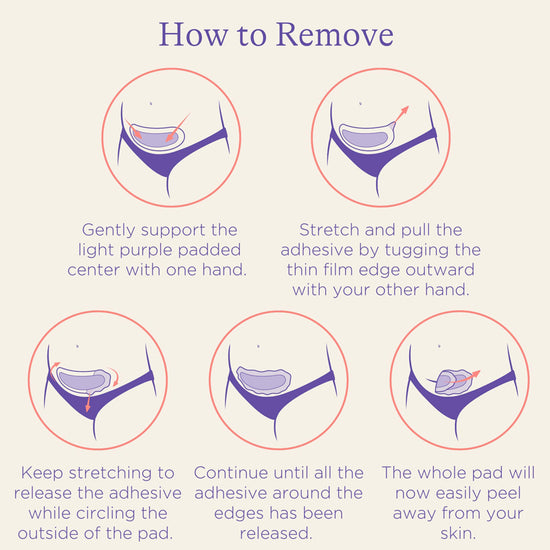 How to Remove

Gently support the light purple padded center with one hand.

Stretch and pull the adhesive by tugging the thin film edge outward with your other hand.

Keep stretching to release the adhesive while circling the outside of the pad.

Continue until all the adhesive around the edges has been released.

The whole pad will now easily peel away from your skin.