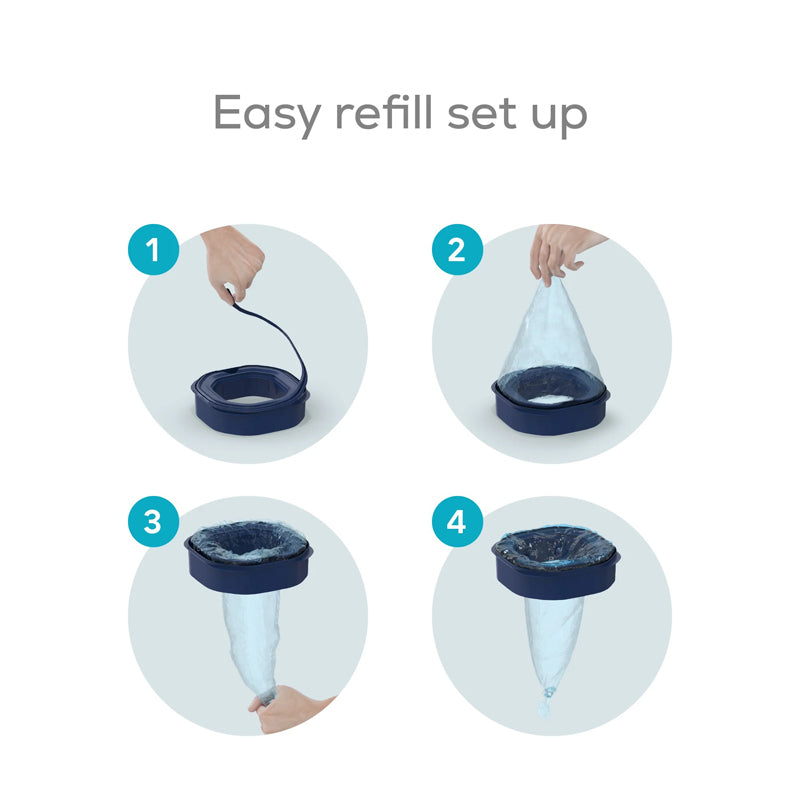 Easy refill set up

1

2

3

4